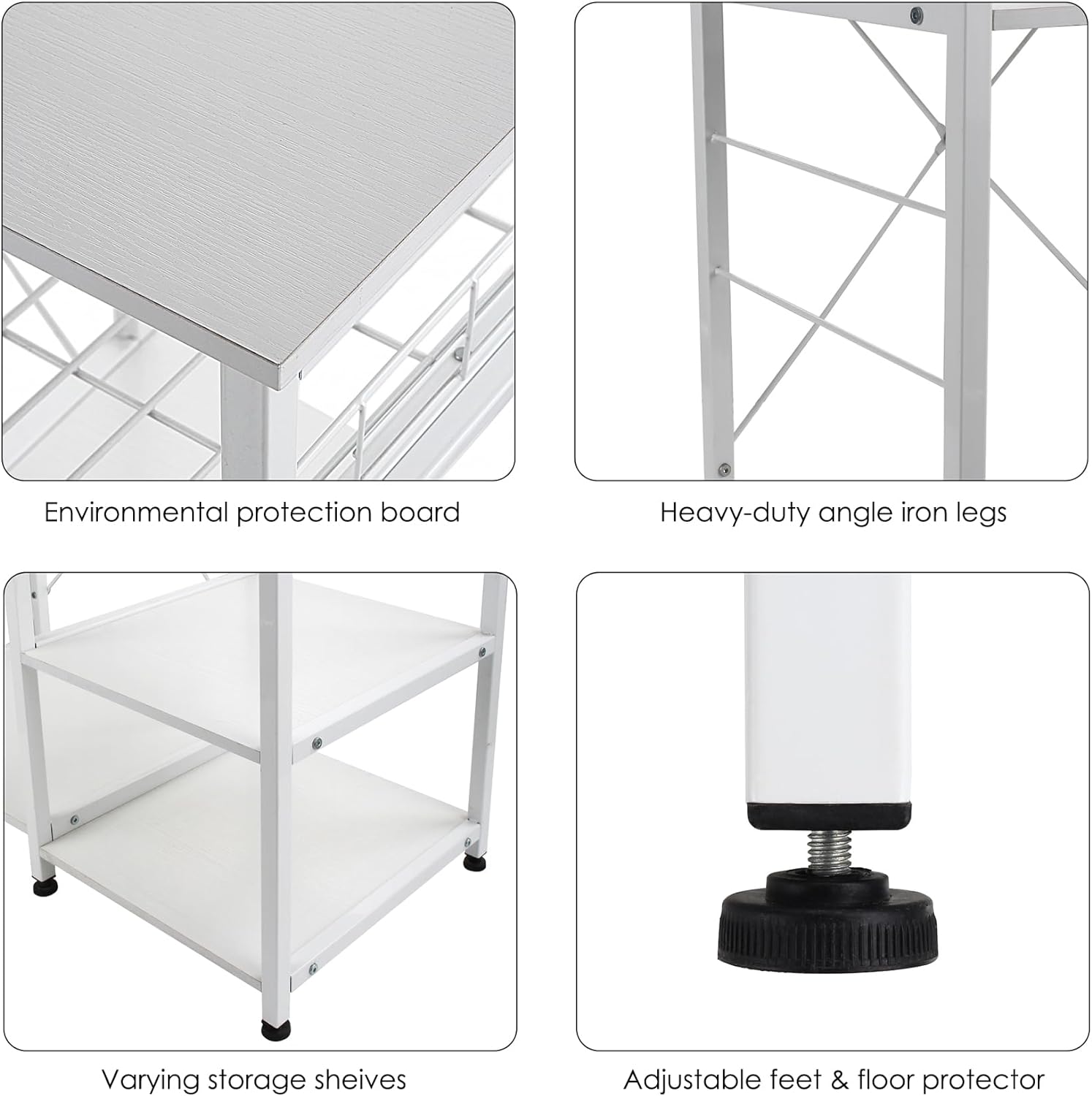 Environmental protection board

Heavy-duty angle iron legs

Varying storage sheives

Adjustable feet & floor protector