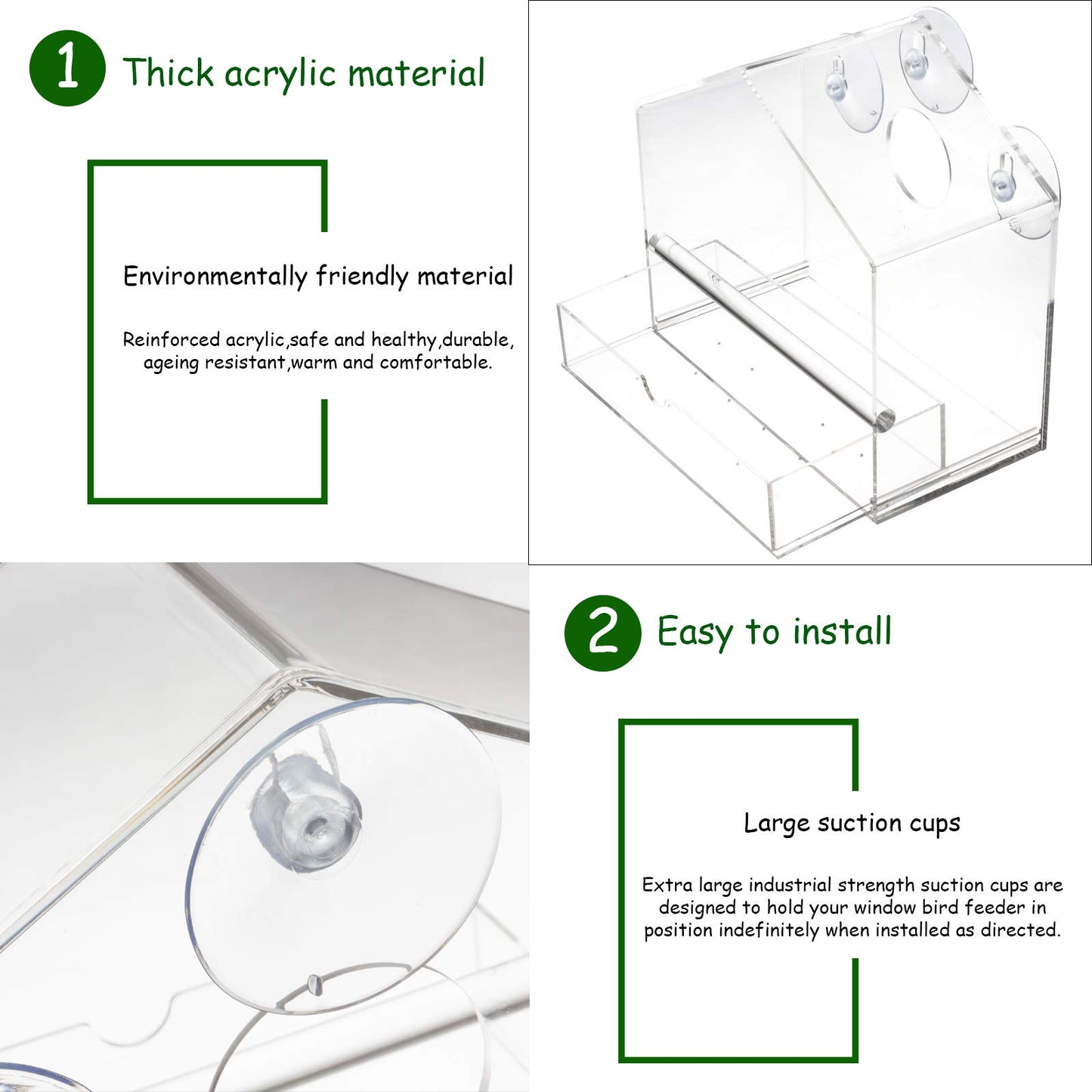 1 Thick acrylic material

Environmentally friendly material

Reinforced acrylic,safe and healthy,durable, ageing resistant,warm and comfortable.

2 Easy to install

Large suction cups

Extra large industrial strength suction cups are designed to hold your window bird feeder in position indefinitely when installed as directed.